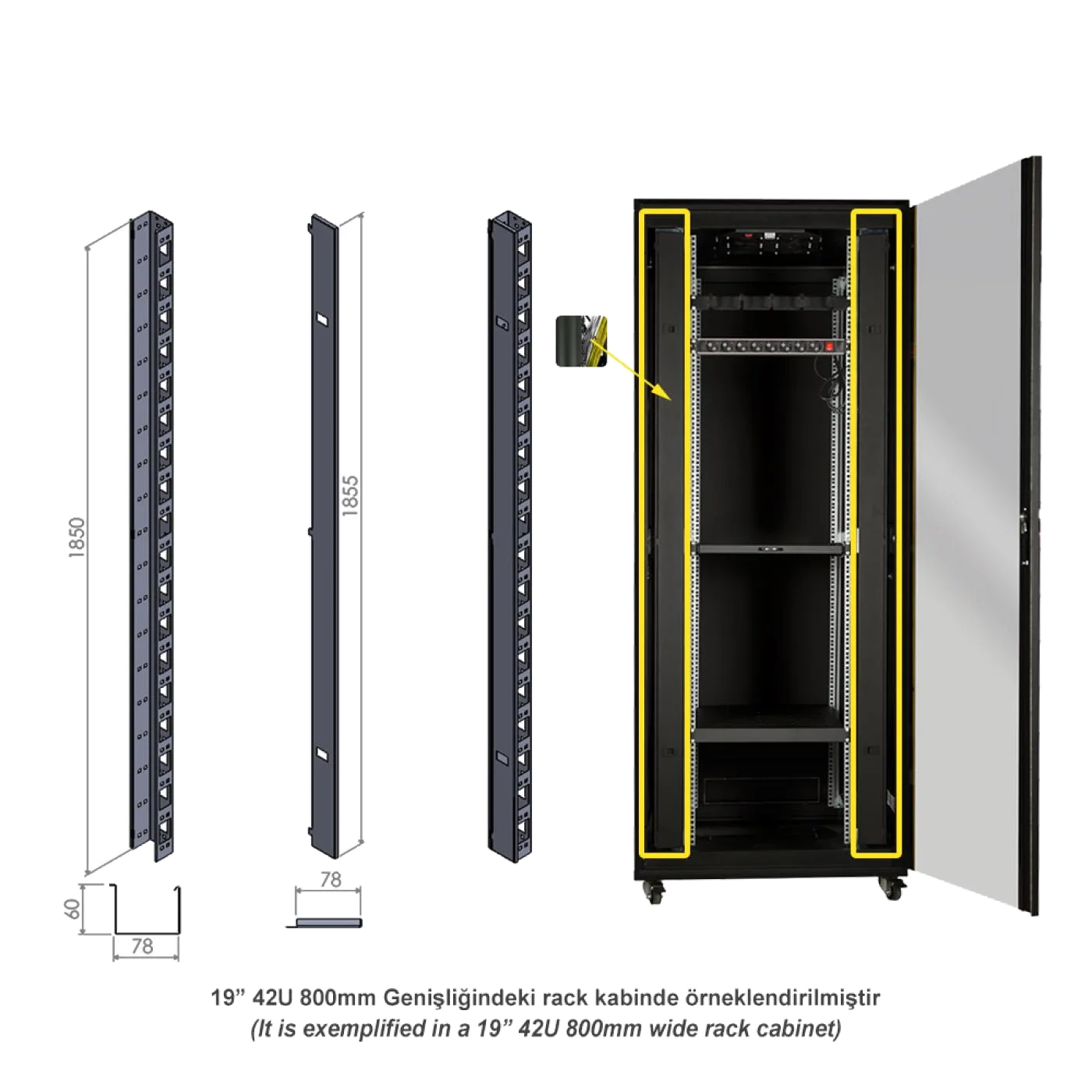 1850

60

78

1855

78

19” 42U 800mm Genişliğindeki rack kabinde örneklendirilmiştir
(It is exemplified in a 19” 42U 800mm wide rack cabinet)